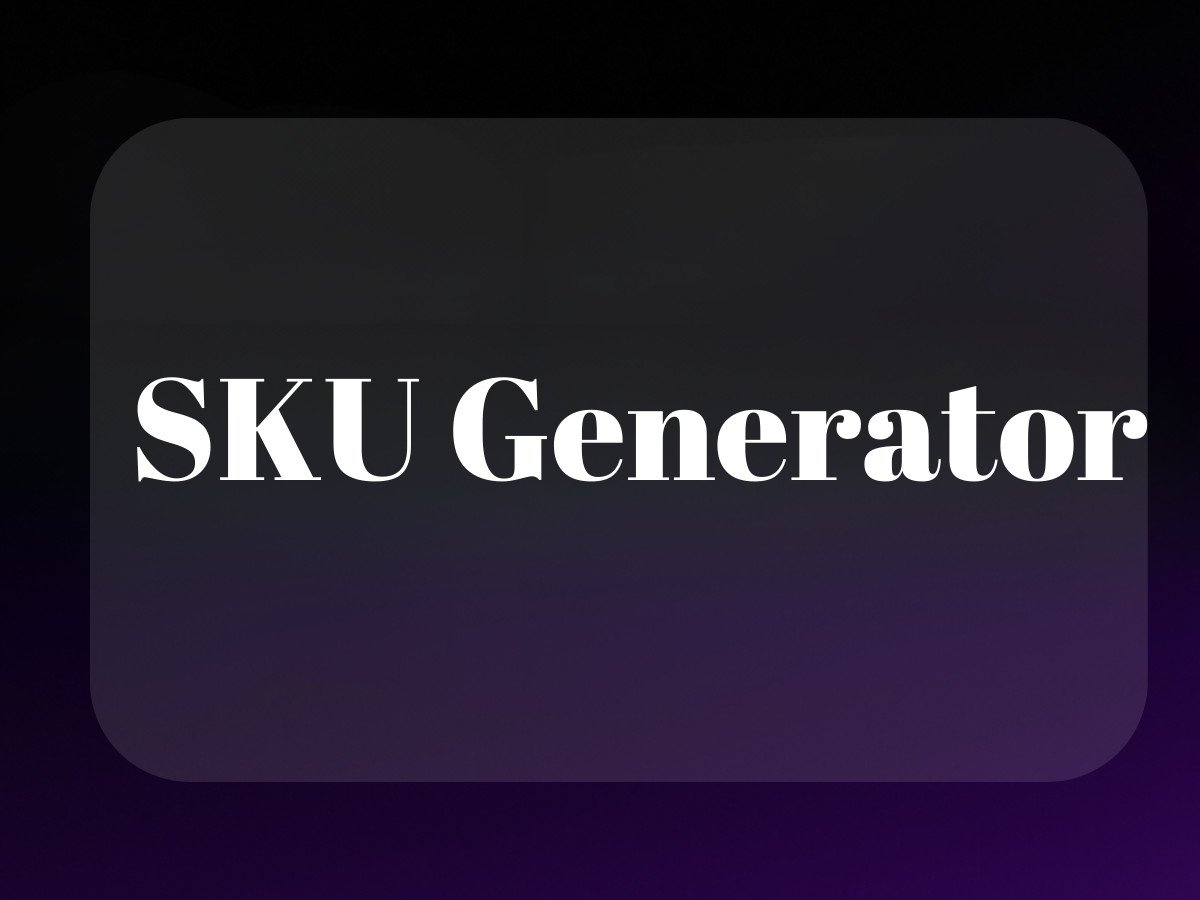 SKU Generator